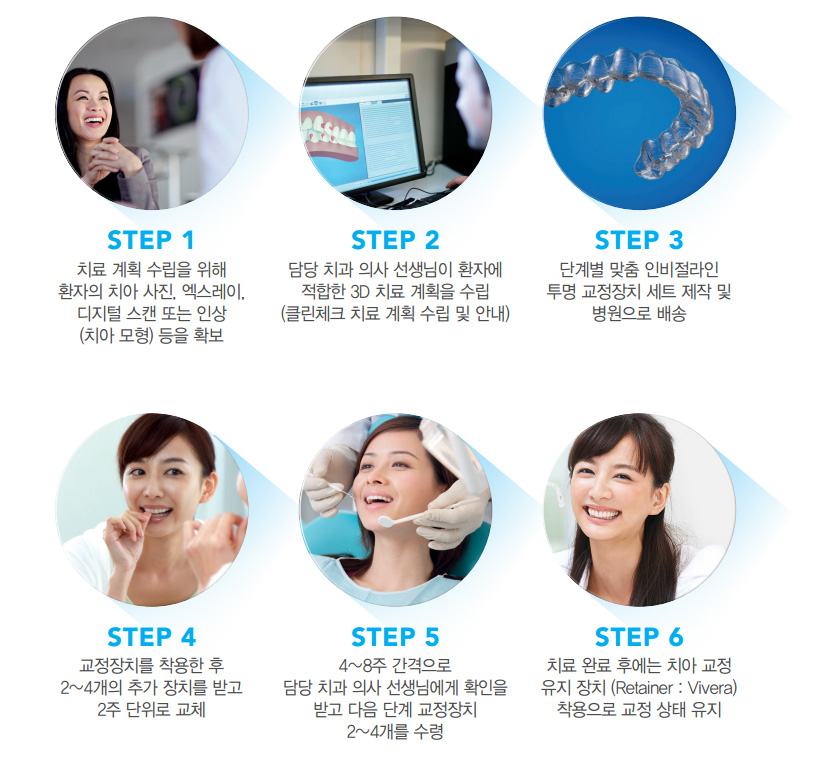 STEP 1
치료 계획 수립을 위해 환자의 치아 사진, 엑스레이, 디지털 스캔 또는 인상 (치아 모형) 등을 확보

STEP 2
담당 치과 의사 선생님이 환자에 적합한 3D 치료 계획을 수립 (클린체크 치료 계획 수립 및 안내)

STEP 3
단계별 맞춤 인비절라인 투명 교정장치 세트 제작 및 병원으로 배송

STEP 4
교정장치를 착용한 후 2~4개의 추가 장치를 받고 2주 단위로 교체

STEP 5
4~8주 간격으로 담당 치과 의사 선생님에게 확인을 받고 다음 단계 교정장치 2~4개를 수령

STEP 6
치료 완료 후에는 치아 교정 유지 장치 (Retainer : Vivera) 착용으로 교정 상태 유지